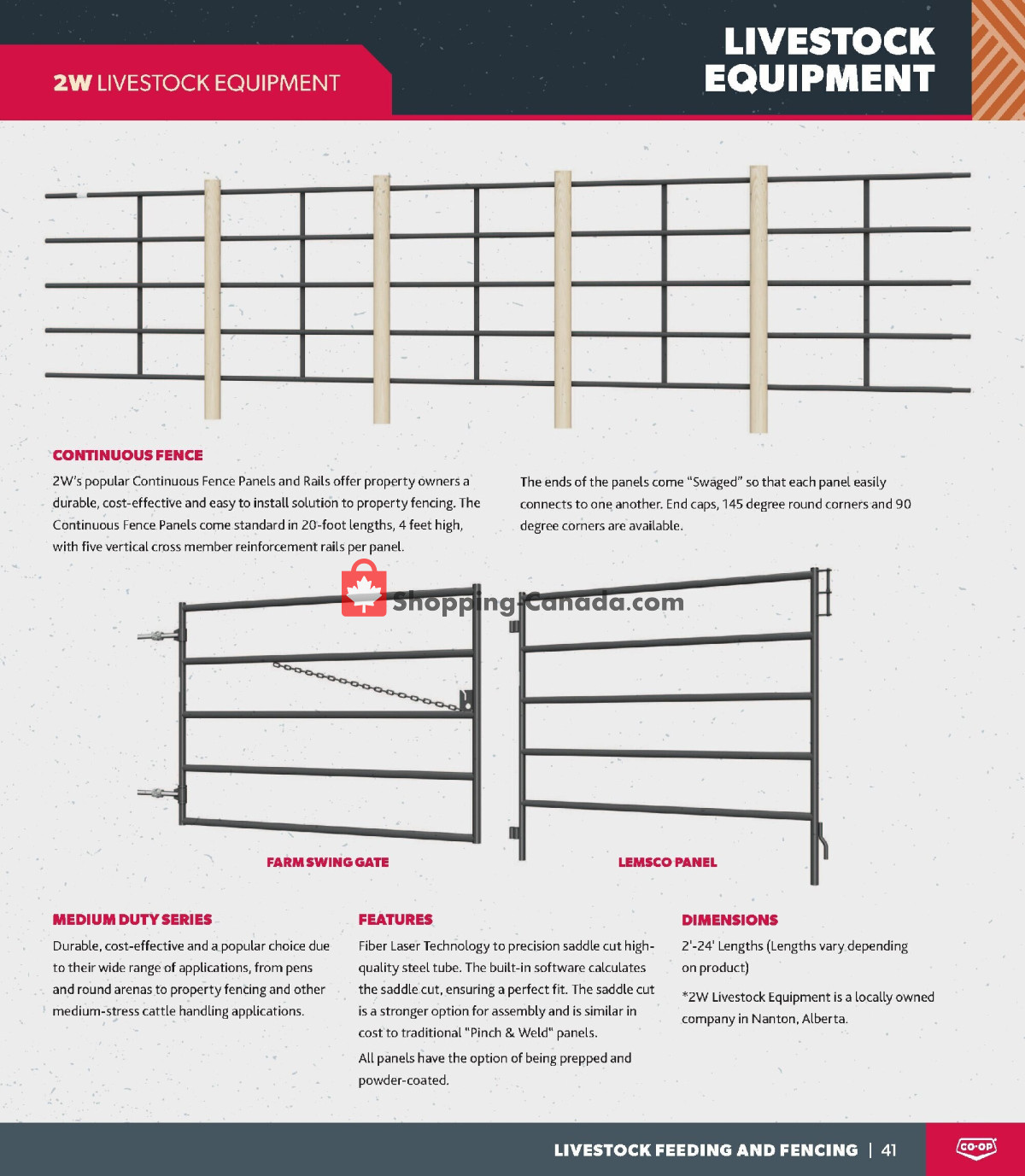 2W LIVESTOCK EQUIPMENT

LIVESTOCK EQUIPMENT

CONTINUOUS FENCE

2W's popular Continuous Fence Panels and Rails offer property owners a durable, cost-effective and easy to install solution to property fencing. The Continuous Fence Panels come standard in 20-foot lengths, 4 feet high, with five vertical cross member reinforcement rails per panel.

The ends of the panels come "Swaged" so that each panel easily connects to one another. End caps, 145 degree round corners and 90 degree corners are available.

Shopping-Canada.com

FARM SWING GATE

LEMSCO PANEL

MEDIUM DUTY SERIES

Durable, cost-effective and a popular choice due to their wide range of applications, from pens and round arenas to property fencing and other medium-stress cattle handling applications.

FEATURES

Fiber Laser Technology to precision saddle cut high-quality steel tube. The built-in software calculates the saddle cut, ensuring a perfect fit. The saddle cut is a stronger option for assembly and is similar in cost to traditional "Pinch & Weld" panels.

All panels have the option of being prepped and powder-coated.

DIMENSIONS

2'-24' Lengths (Lengths vary depending on product)

*2W Livestock Equipment is a locally owned company in Nanton, Alberta.

LIVESTOCK FEEDING AND FENCING | 41

CO-OP