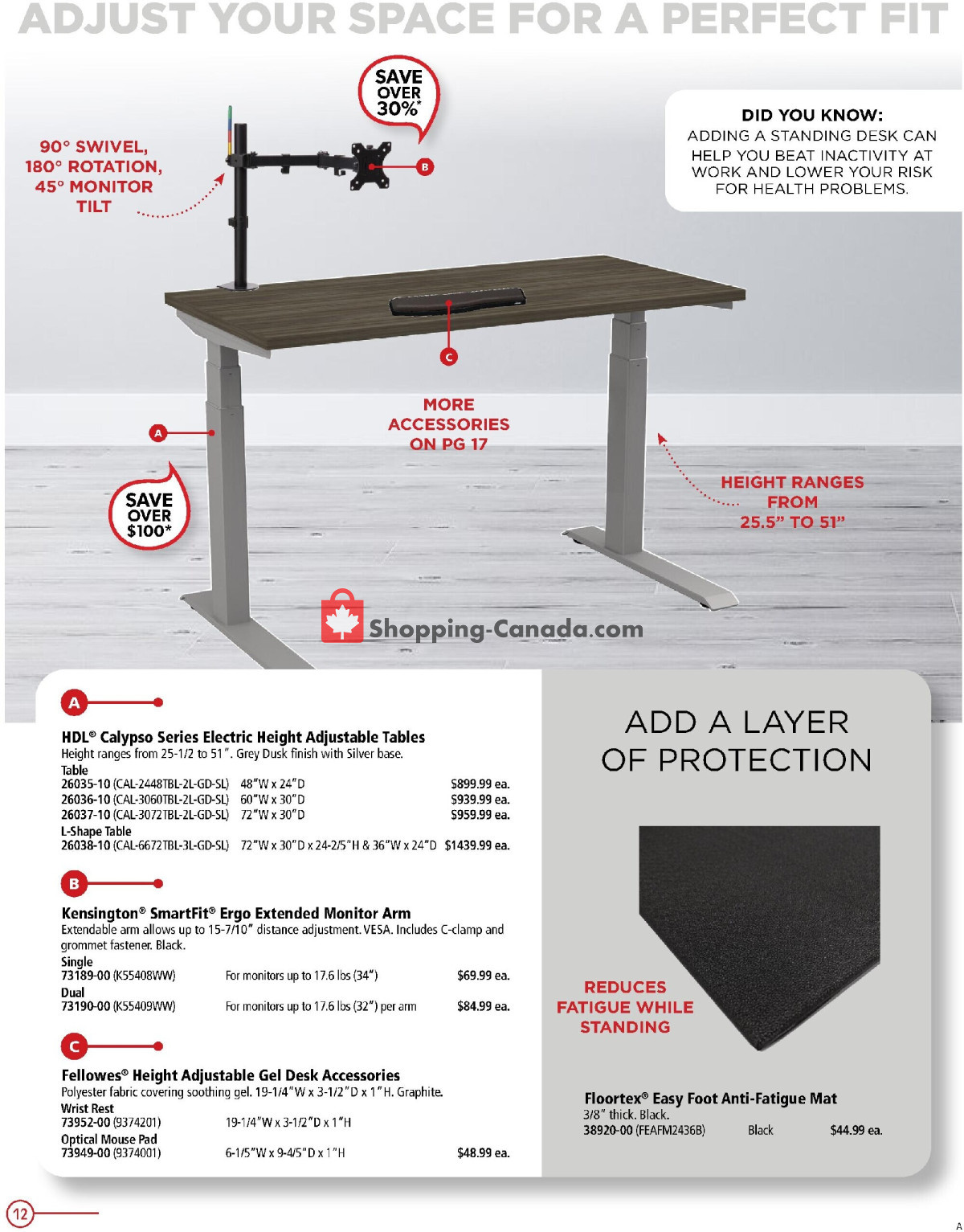 ADJUST YOUR SPACE FOR A PERFECT FIT

SAVE OVER 30%*

90° SWIVEL, 180° ROTATION, 45° MONITOR TILT

B

DID YOU KNOW:
ADDING A STANDING DESK CAN HELP YOU BEAT INACTIVITY AT WORK AND LOWER YOUR RISK FOR HEALTH PROBLEMS.

C

MORE ACCESSORIES ON PG 17

A

SAVE OVER $100*

HEIGHT RANGES FROM 25.5" TO 51"

Shopping-Canada.com

A

HDL® Calypso Series Electric Height Adjustable Tables
Height ranges from 25-1/2 to 51". Grey Dusk finish with Silver base.
Table
26035-10 (CAL-2448TBL-2L-GD-SL) 48"W x 24"D $899.99 ea.
26036-10 (CAL-3060TBL-2L-GD-SL) 60"W x 30"D $939.99 ea.
26037-10 (CAL-3072TBL-2L-GD-SL) 72"W x 30"D $959.99 ea.
L-Shape Table
26038-10 (CAL-6672TBL-3L-GD-SL) 72"W x 30"D x 24-2/5"H & 36"W x 24"D $1439.99 ea.

B

Kensington® SmartFit® Ergo Extended Monitor Arm
Extendable arm allows up to 15-7/10" distance adjustment. VESA. Includes C-clamp and grommet fastener. Black.
Single
73189-00 (K55408WW) For monitors up to 17.6 lbs (34") $69.99 ea.
Dual
73190-00 (K55409WW) For monitors up to 17.6 lbs (32") per arm $84.99 ea.

C

Fellowes® Height Adjustable Gel Desk Accessories
Polyester fabric covering soothing gel. 19-1/4"W x 3-1/2"D x 1"H. Graphite.
Wrist Rest
73952-00 (9374201) 19-1/4"W x 3-1/2"D x 1"H
Optical Mouse Pad
73949-00 (9374001) 6-1/5"W x 9-4/5"D x 1"H $48.99 ea.

ADD A LAYER OF PROTECTION

REDUCES FATIGUE WHILE STANDING

Floortex® Easy Foot Anti-Fatigue Mat
3/8" thick. Black.
38920-00 (FEAFM2436B) Black $44.99 ea.

12

A