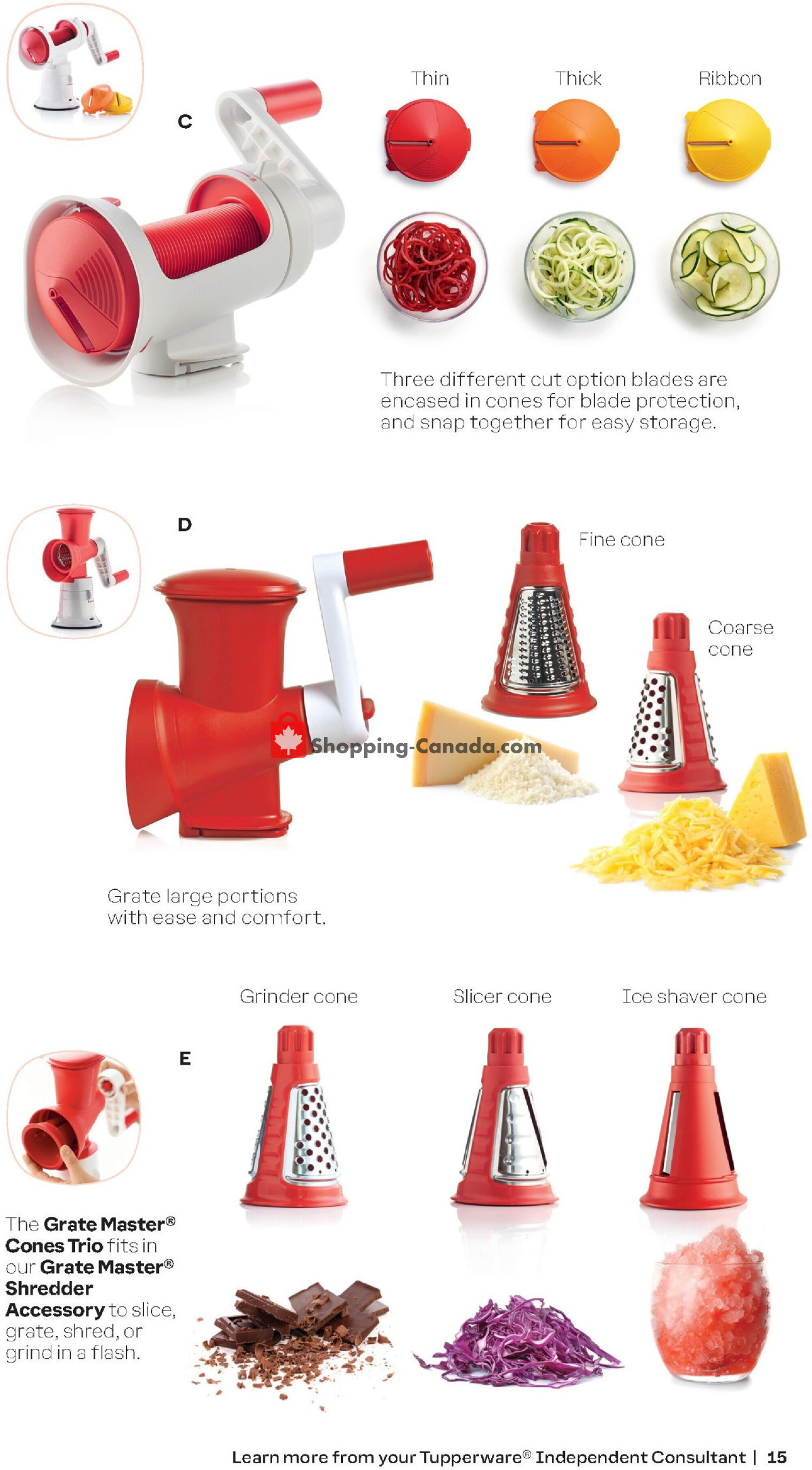 C

Thin

Thick

Ribbon

Three different cut option blades are encased in cones for blade protection, and snap together for easy storage.

D

Fine cone

Coarse cone

Shopping-Canada.com

Grate large portions with ease and comfort.

Grinder cone

Slicer cone

Ice shaver cone

E

The Grate Master® Cones Trio fits in our Grate Master® Shredder Accessory to slice, grate, shred, or grind in a flash.

Learn more from your Tupperware® Independent Consultant | 15